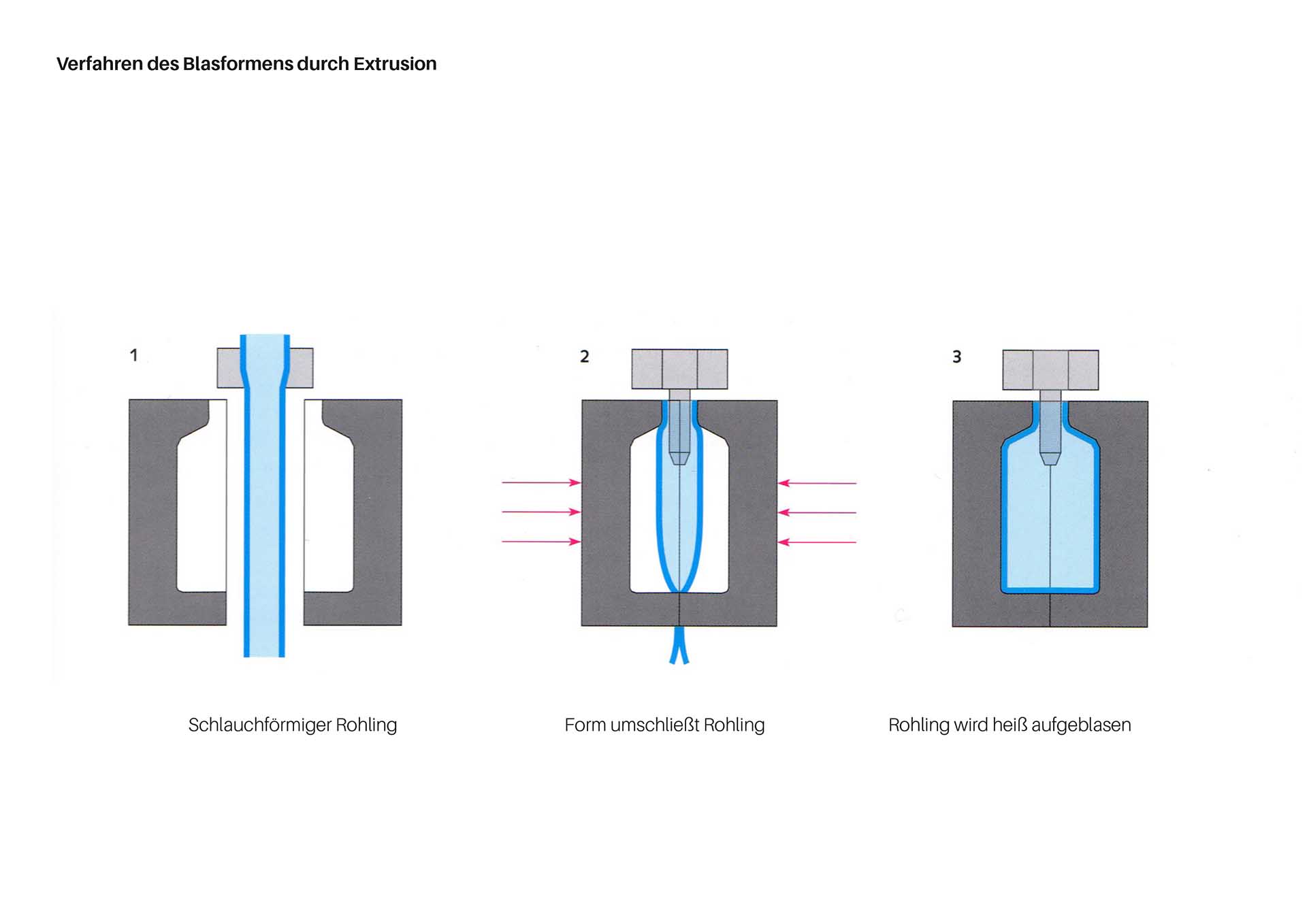 Verfahren des Blasformens durch Extrusion

1

2

3

Schlauchförmiger Rohling

Form umschließt Rohling

Rohling wird heiß aufgeblasen